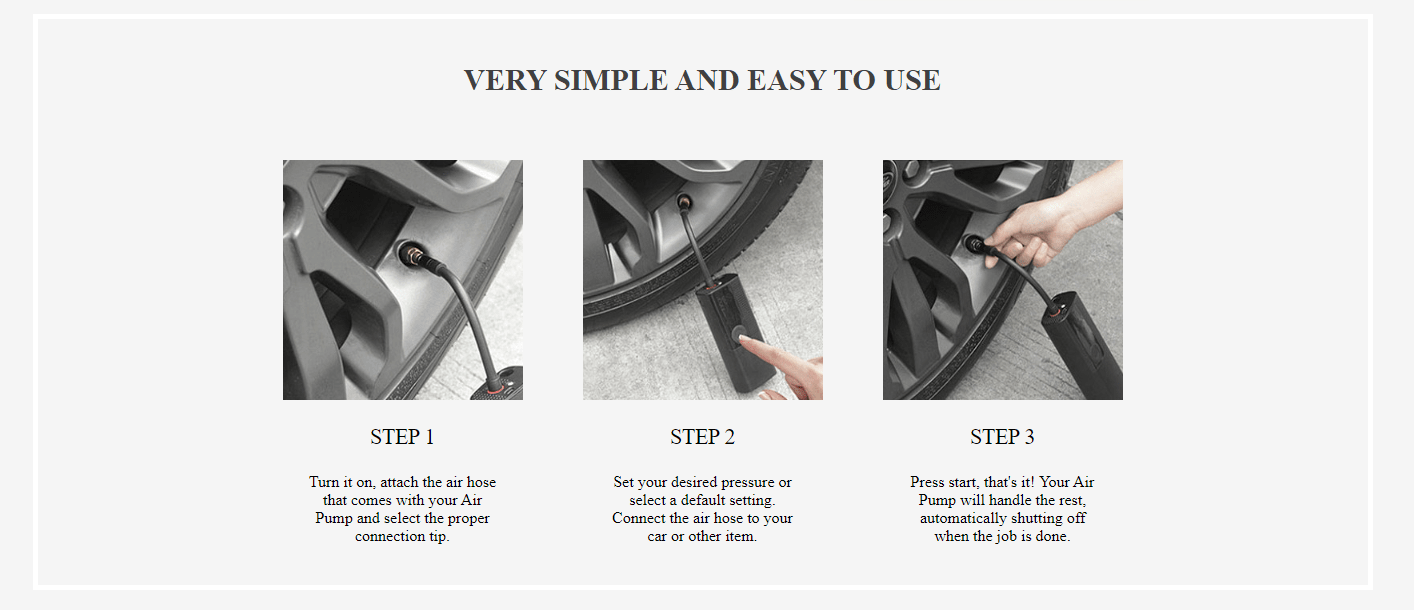 VERY SIMPLE AND EASY TO USE

STEP 1

Turn it on, attach the air hose that comes with your Air Pump and select the proper connection tip.

STEP 2

Set your desired pressure or select a default setting. Connect the air hose to your car or other item.

STEP 3

Press start, that's it! Your Air Pump will handle the rest, automatically shutting off when the job is done.